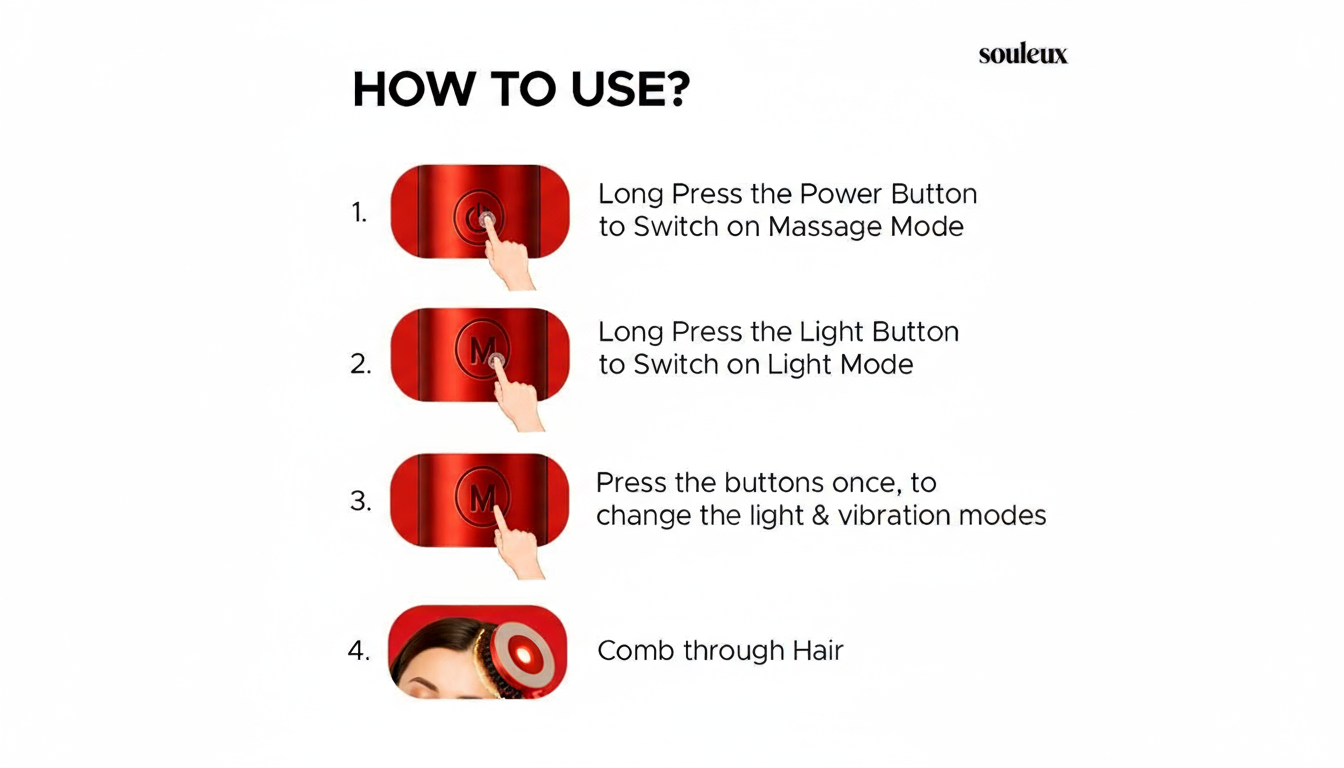 souleux

HOW TO USE?

1. Long Press the Power Button to Switch on Massage Mode

2. M Long Press the Light Button to Switch on Light Mode

3. M Press the buttons once, to change the light & vibration modes

4. Comb through Hair